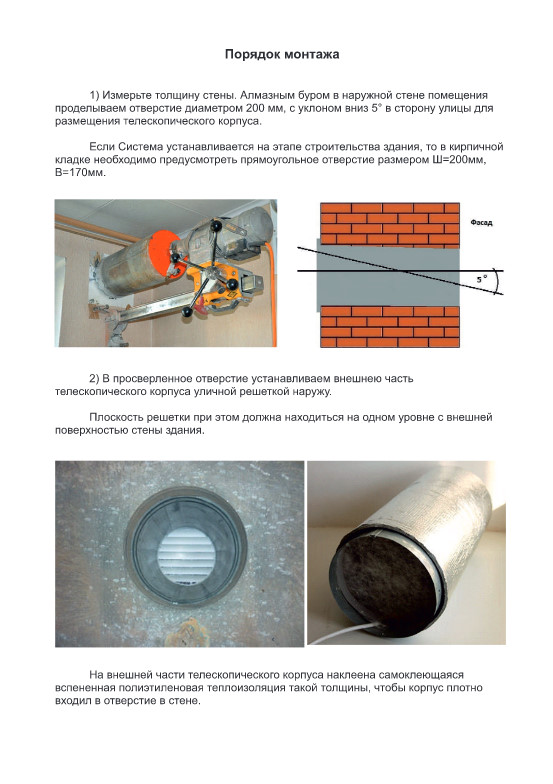 Порядок монтажа

1) Измерьте толщину стены. Алмазным буром в наружной стене помещения проделываем отверстие диаметром 200 мм, с уклоном вниз 5° в сторону улицы для размещения телескопического корпуса.

Если Система устанавливается на этапе строительства здания, то в кирпичной кладке необходимо предусмотреть прямоугольное отверстие размером Ш=200мм, В=170мм.

Фасад

5°

2) В просверленное отверстие устанавливаем внешнею часть телескопического корпуса уличной решеткой наружу.

Плоскость решетки при этом должна находиться на одном уровне с внешней поверхностью стены здания.

На внешней части телескопического корпуса наклеена самоклеющаяся вспененная полиэтиленовая теплоизоляция такой толщины, чтобы корпус плотно входил в отверстие в стене.