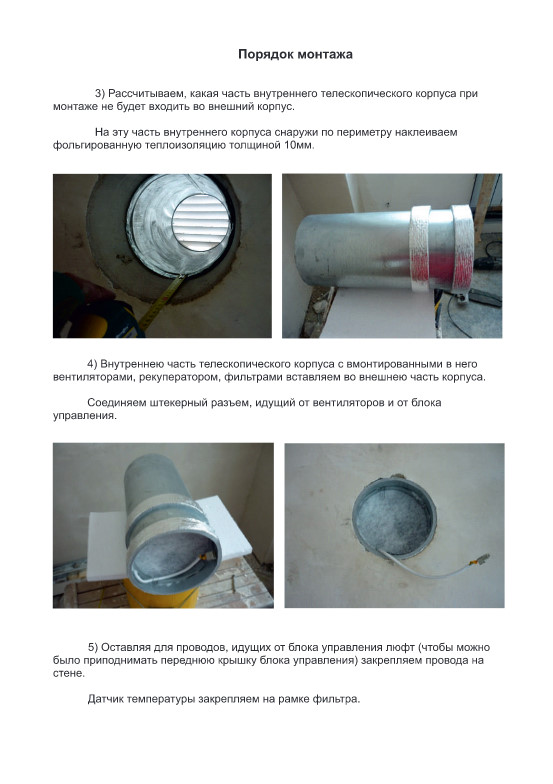 Порядок монтажа

3) Рассчитываем, какая часть внутреннего телескопического корпуса при монтаже не будет входить во внешний корпус.

На эту часть внутреннего корпуса снаружи по периметру наклеиваем фольгированную теплоизоляцию толщиной 10мм.

4) Внутреннею часть телескопического корпуса с вмонтированными в него вентиляторами, рекуператором, фильтрами вставляем во внешнею часть корпуса.

Соединяем штекерный разъем, идущий от вентиляторов и от блока управления.

5) Оставляя для проводов, идущих от блока управления люфт (чтобы можно было приподнимать переднюю крышку блока управления) закрепляем провода на стене.

Датчик температуры закрепляем на рамке фильтра.