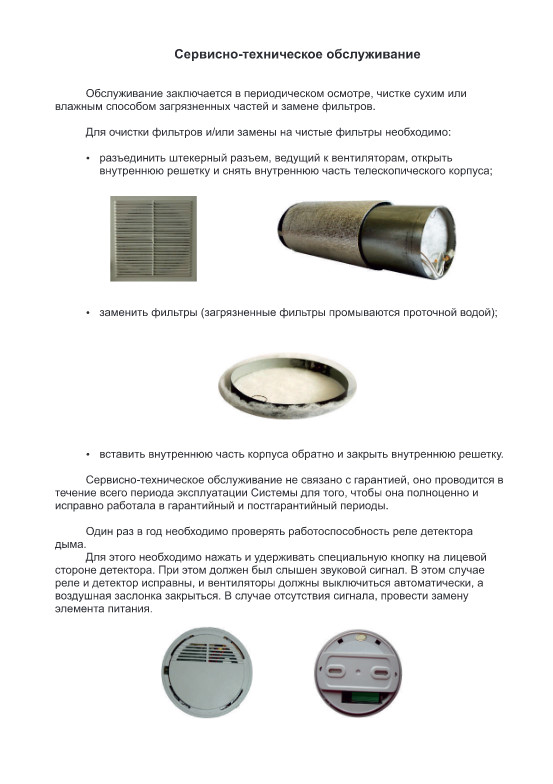 Сервисно-техническое обслуживание

Обслуживание заключается в периодическом осмотре, чистке сухим или влажным способом загрязненных частей и замене фильтров.

Для очистки фильтров и/или замены на чистые фильтры необходимо:

• разъединить штекерный разъем, ведущий к вентиляторам, открыть внутреннюю решетку и снять внутреннюю часть телескопического корпуса;

• заменить фильтры (загрязненные фильтры промываются проточной водой);

• вставить внутреннюю часть корпуса обратно и закрыть внутреннюю решетку.

Сервисно-техническое обслуживание не связано с гарантией, оно проводится в течение всего периода эксплуатации Системы для того, чтобы она полноценно и исправно работала в гарантийный и постгарантийный периоды.

Один раз в год необходимо проверять работоспособность реле детектора дыма.

Для этого необходимо нажать и удерживать специальную кнопку на лицевой стороне детектора. При этом должен был слышен звуковой сигнал. В этом случае реле и детектор исправны, и вентиляторы должны выключиться автоматически, а воздушная заслонка закрыться. В случае отсутствия сигнала, провести замену элемента питания.