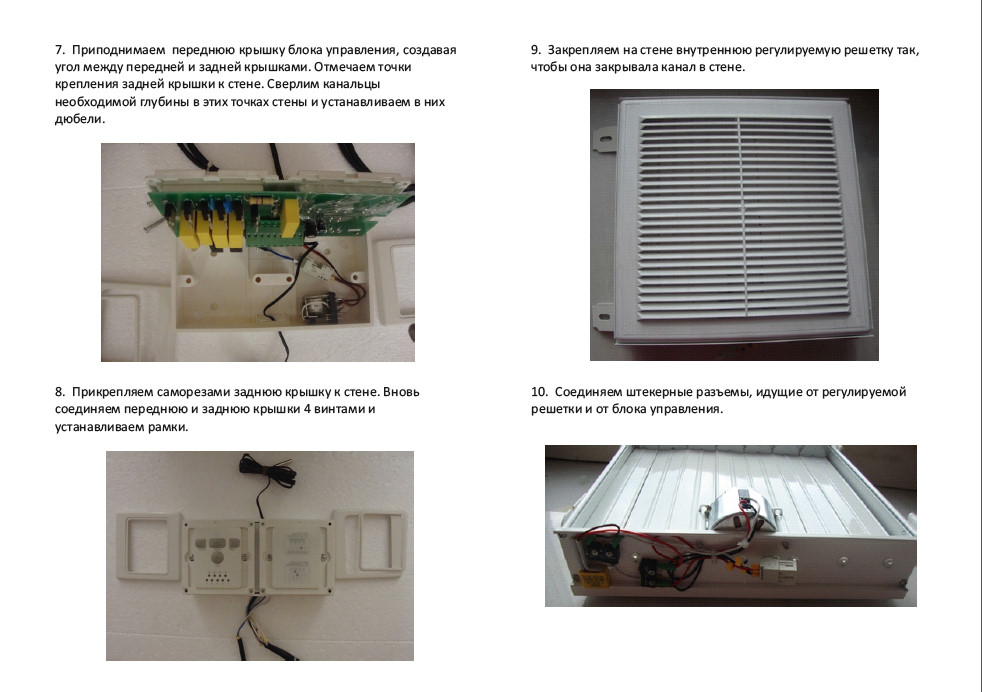 7. Приподнимаем переднюю крышку блока управления, создавая угол между передней и задней крышками. Отмечаем точки крепления задней крышки к стене. Сверлим канальцы необходимой глубины в этих точках стены и устанавливаем в них дюбели.

8. Прикрепляем саморезами заднюю крышку к стене. Вновь соединяем переднюю и заднюю крышки 4 винтами и устанавливаем рамки.

9. Закрепляем на стене внутреннюю регулируемую решетку так, чтобы она закрывала канал в стене.

10. Соединяем штекерные разъемы, идущие от регулируемой решетки и от блока управления.